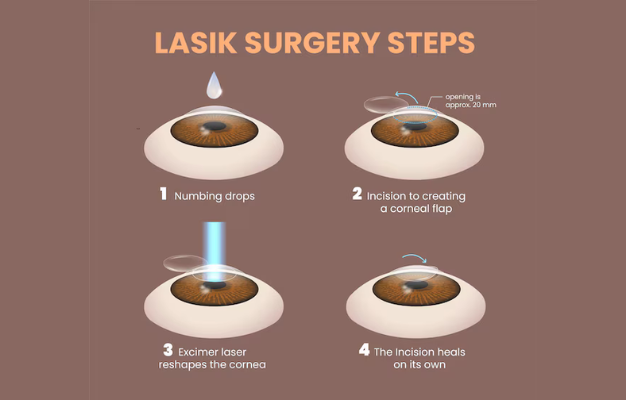 LASIK SURGERY STEPS

opening is approx. 20 mm

1 Numbing drops

2 Incision to creating a corneal flap

3 Excimer laser reshapes the cornea

4 The Incision heals on its own